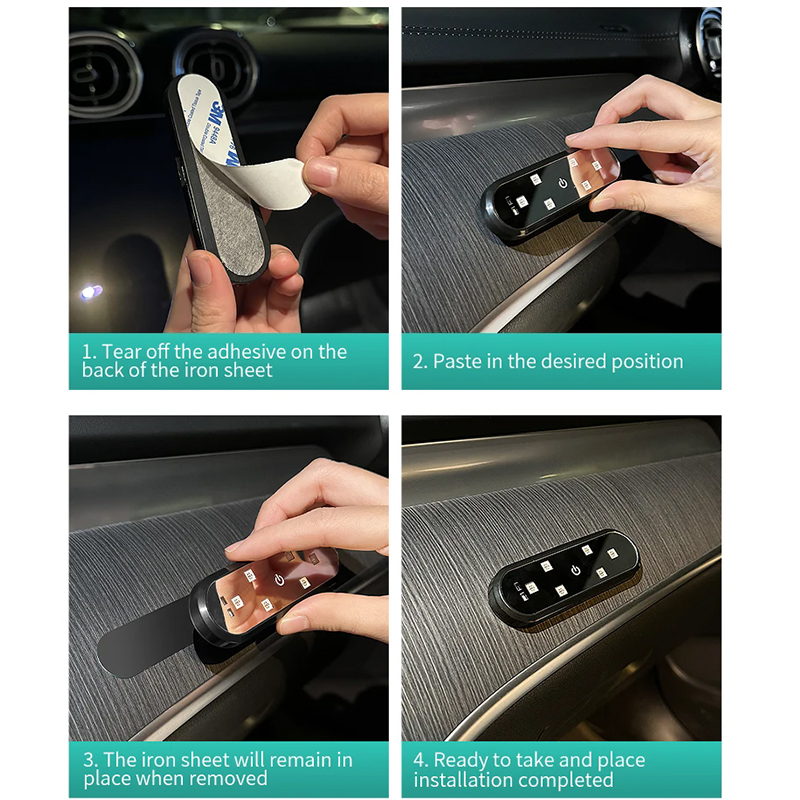 3M

1. Tear off the adhesive on the back of the iron sheet

2. Paste in the desired position

3. The iron sheet will remain in place when removed

4. Ready to take and place installation completed