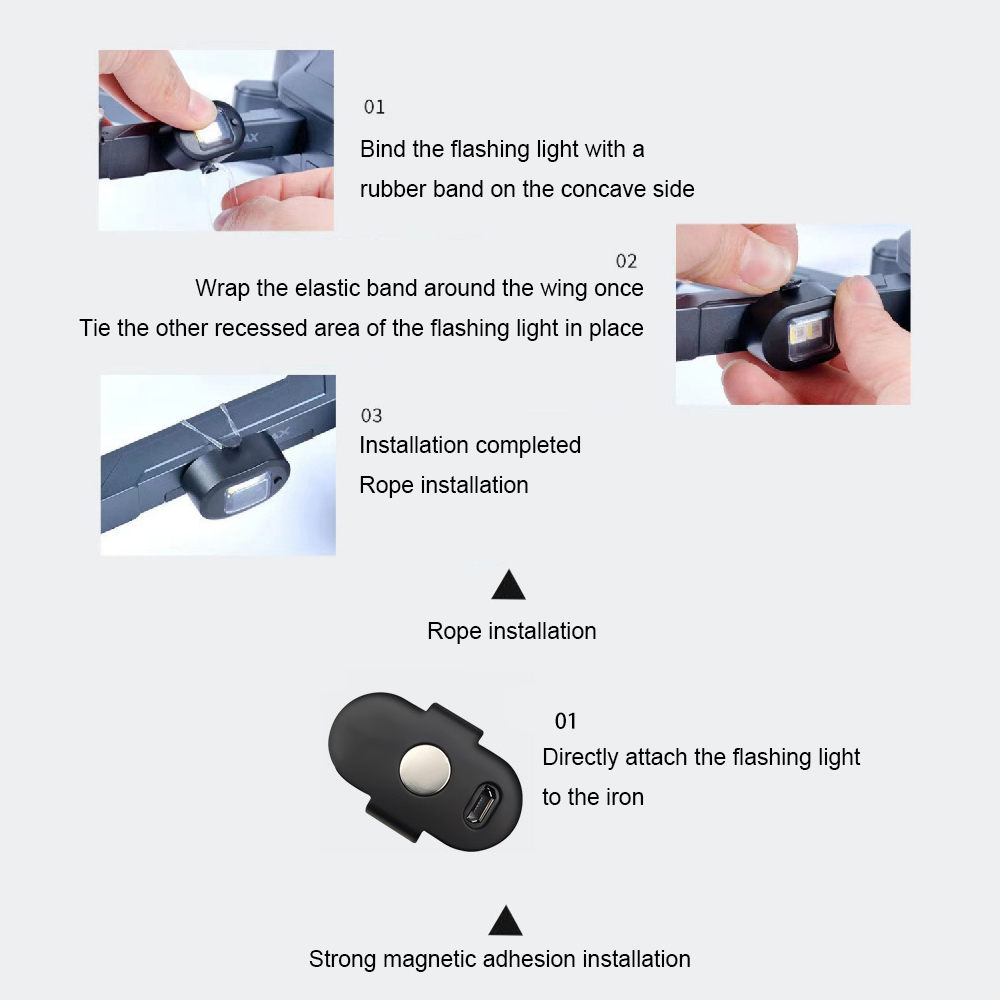 01
Bind the flashing light with a rubber band on the concave side

02
Wrap the elastic band around the wing once
Tie the other recessed area of the flashing light in place

03
Installation completed
Rope installation

Rope installation

01
Directly attach the flashing light to the iron

Strong magnetic adhesion installation