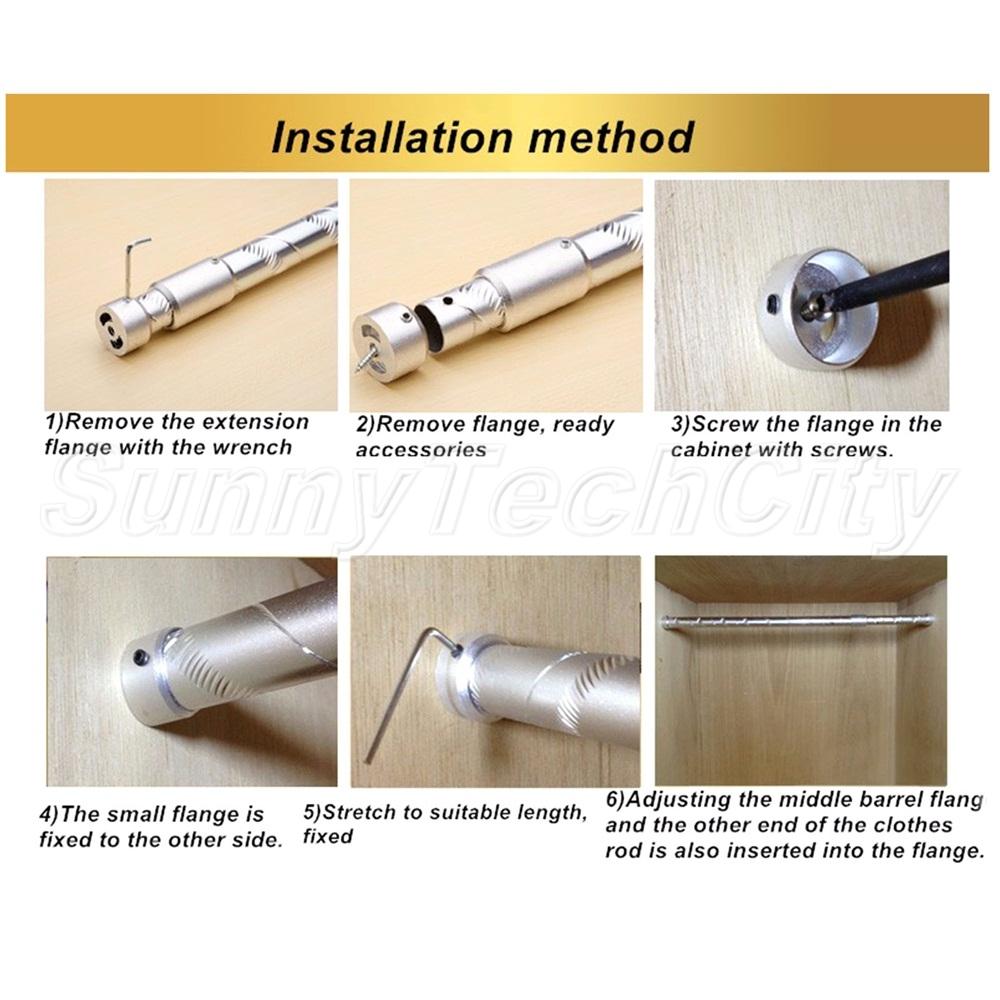 Installation method

1)Remove the extension flange with the wrench

2)Remove flange, ready accessories

3)Screw the flange in the cabinet with screws.

SunnyTechCity

4)The small flange is fixed to the other side.

5)Stretch to suitable length, fixed

6)Adjusting the middle barrel flang and the other end of the clothes rod is also inserted into the flange.