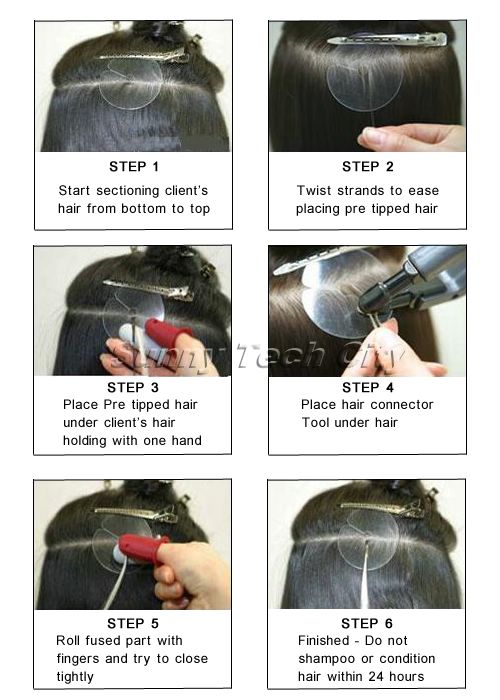 STEP 1
Start sectioning client's hair from bottom to top

STEP 2
Twist strands to ease placing pre tipped hair

Sunny Tech City

STEP 3
Place Pre tipped hair under client's hair holding with one hand

STEP 4
Place hair connector Tool under hair

STEP 5
Roll fused part with fingers and try to close tightly

STEP 6
Finished - Do not shampoo or condition hair within 24 hours